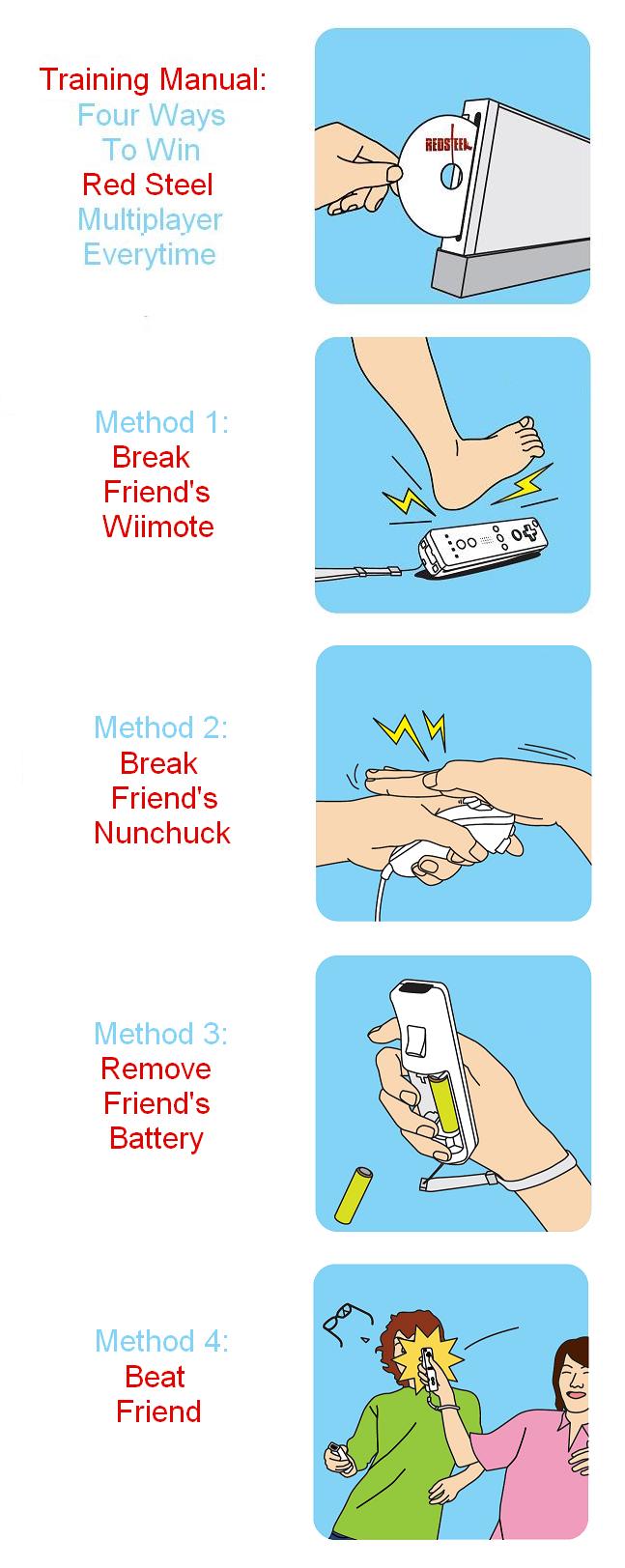 Training Manual:
Four Ways
To Win
Red Steel
Multiplayer
Everytime

REDSTEEL

Method 1:
Break
Friend's
Wiimote

Method 2:
Break
Friend's
Nunchuck

Method 3:
Remove
Friend's
Battery

Method 4:
Beat
Friend